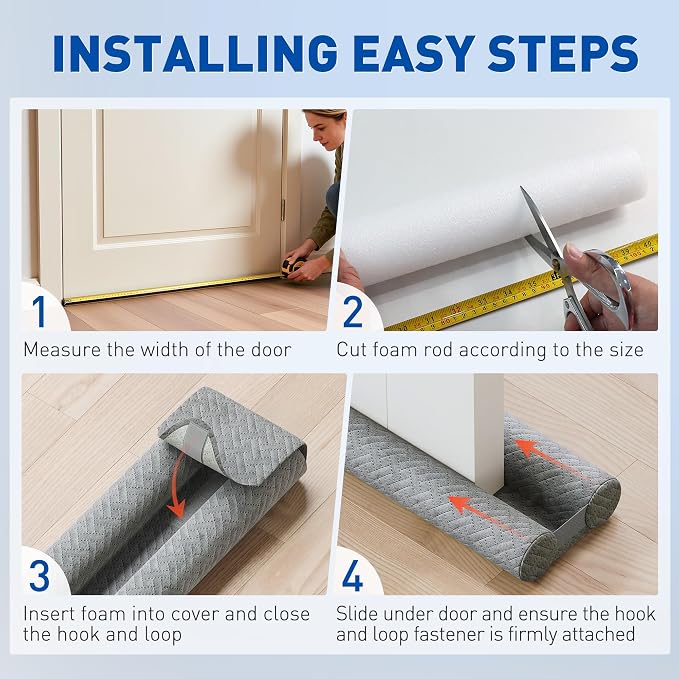 INSTALLING EASY STEPS

1

Measure the width of the door

2

Cut foam rod according to the size

3

Insert foam into cover and close the hook and loop

4

Slide under door and ensure the hook and loop fastener is firmly attached