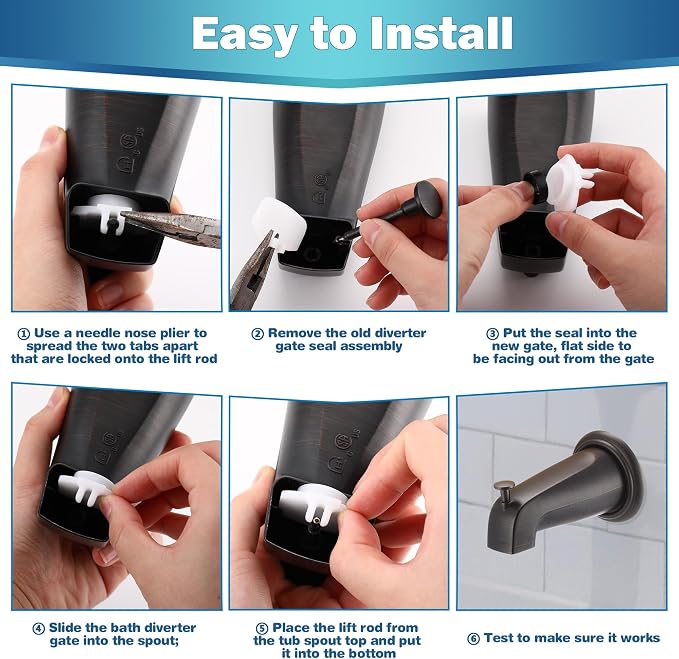 Easy to Install

① Use a needle nose plier to spread the two tabs apart that are locked onto the lift rod

② Remove the old diverter gate seal assembly

③ Put the seal into the new gate, flat side to be facing out from the gate

④ Slide the bath diverter gate into the spout;

⑤ Place the lift rod from the tub spout top and put it into the bottom

⑥ Test to make sure it works