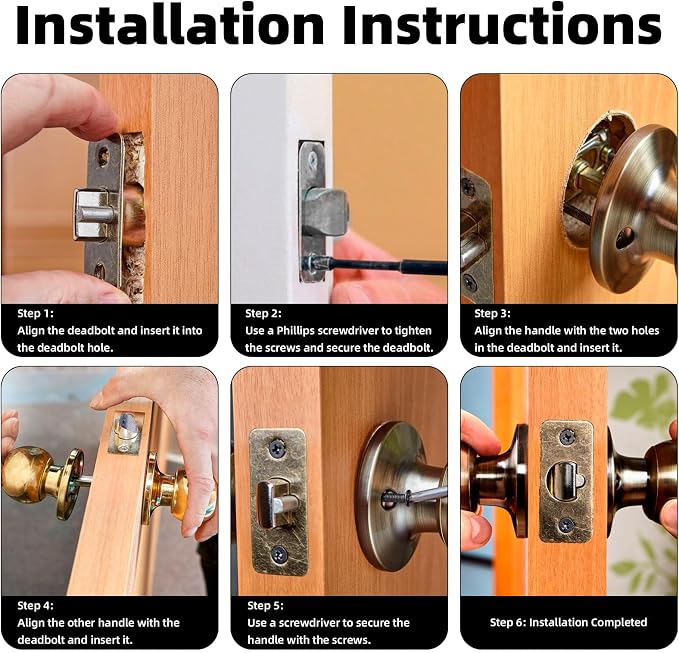 Installation Instructions

Step 1:
Align the deadbolt and insert it into the deadbolt hole.

Step 2:
Use a Phillips screwdriver to tighten the screws and secure the deadbolt.

Step 3:
Align the handle with the two holes in the deadbolt and insert it.

Step 4:
Align the other handle with the deadbolt and insert it.

Step 5:
Use a screwdriver to secure the handle with the screws.

Step 6: Installation Completed