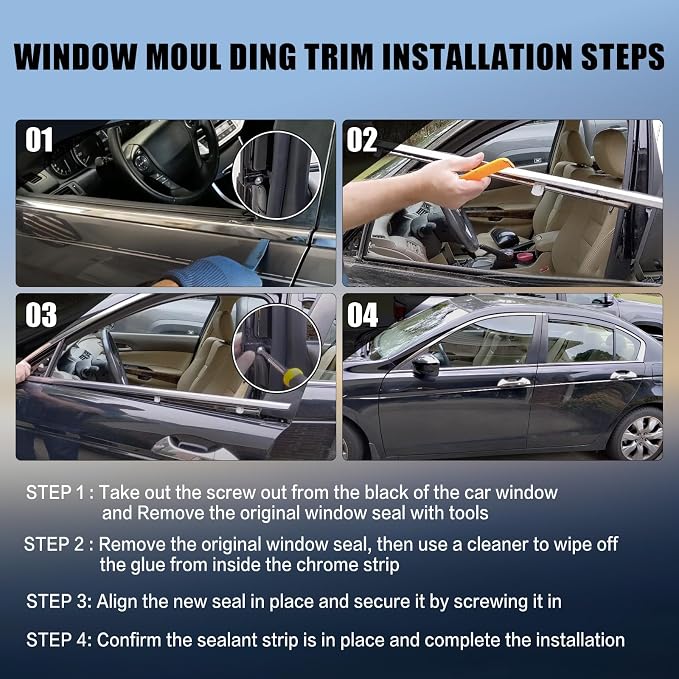 WINDOW MOUL DING TRIM INSTALLATION STEPS

01

02

03

04

STEP 1 : Take out the screw out from the black of the car window and Remove the original window seal with tools

STEP 2 : Remove the original window seal, then use a cleaner to wipe off the glue from inside the chrome strip

STEP 3: Align the new seal in place and secure it by screwing it in

STEP 4: Confirm the sealant strip is in place and complete the installation