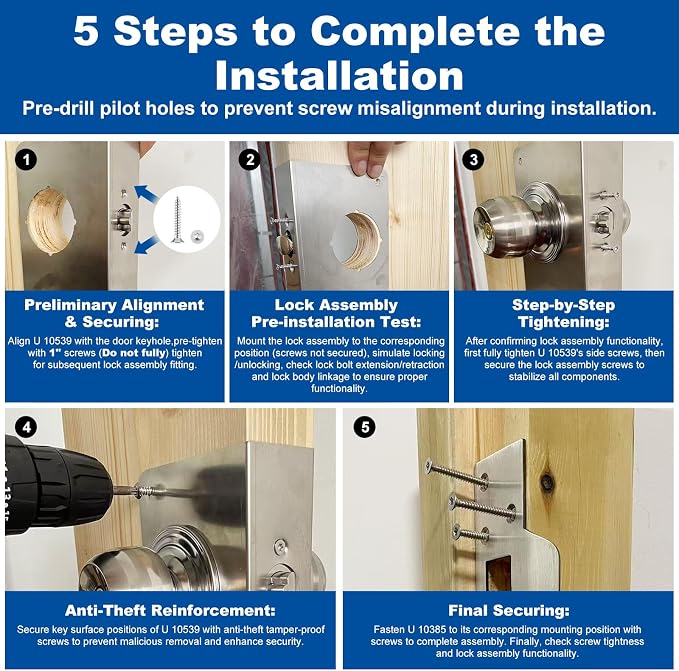 5 Steps to Complete the Installation
Pre-drill pilot holes to prevent screw misalignment during installation.

1
Preliminary Alignment & Securing:
Align U 10539 with the door keyhole,pre-tighten with 1" screws (Do not fully) tighten for subsequent lock assembly fitting.

2
Lock Assembly Pre-installation Test:
Mount the lock assembly to the corresponding position (screws not secured), simulate locking /unlocking, check lock bolt extension/retraction and lock body linkage to ensure proper functionality.

3
Step-by-Step Tightening:
After confirming lock assembly functionality, first fully tighten U 10539's side screws, then secure the lock assembly screws to stabilize all components.

4
Anti-Theft Reinforcement:
Secure key surface positions of U 10539 with anti-theft tamper-proof screws to prevent malicious removal and enhance security.

5
Final Securing:
Fasten U 10385 to its corresponding mounting position with screws to complete assembly. Finally, check screw tightness and lock assembly functionality.