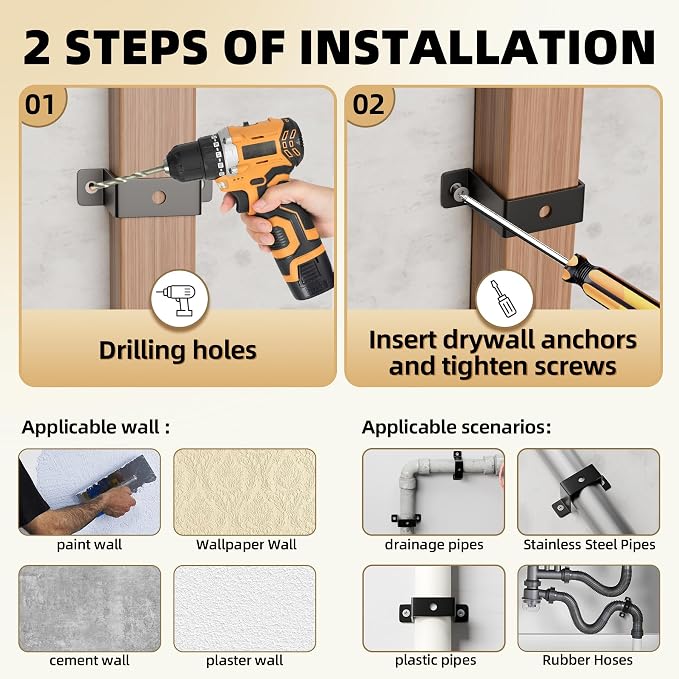 2 STEPS OF INSTALLATION

01

Drilling holes

02

Insert drywall anchors and tighten screws

Applicable wall :

paint wall

Wallpaper Wall

cement wall

plaster wall

Applicable scenarios:

drainage pipes

Stainless Steel Pipes

plastic pipes

Rubber Hoses