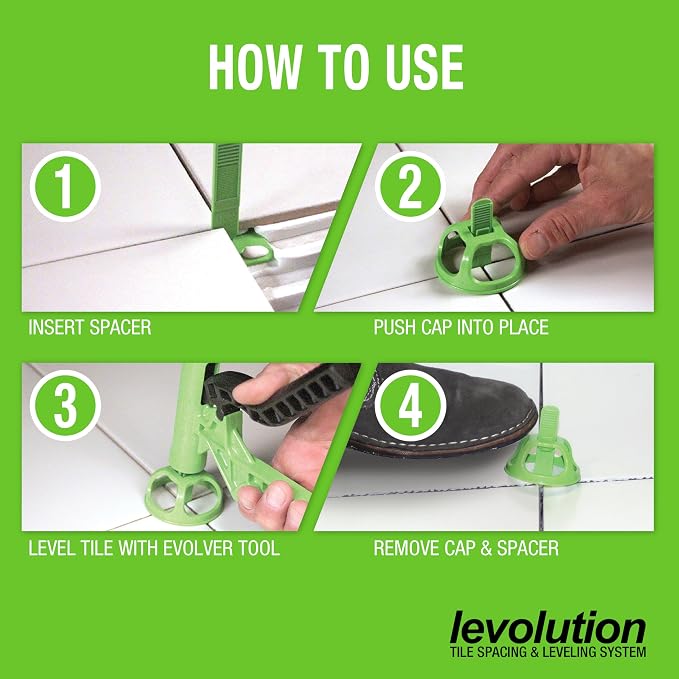 HOW TO USE

1

INSERT SPACER

2

PUSH CAP INTO PLACE

3

LEVEL TILE WITH EVOLVER TOOL

4

REMOVE CAP & SPACER

levolution
TILE SPACING & LEVELING SYSTEM