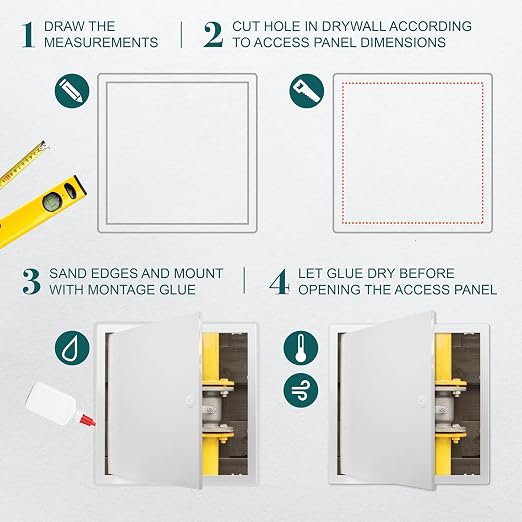 1 DRAW THE MEASUREMENTS

2 CUT HOLE IN DRYWALL ACCORDING TO ACCESS PANEL DIMENSIONS

3 SAND EDGES AND MOUNT WITH MONTAGE GLUE

4 LET GLUE DRY BEFORE OPENING THE ACCESS PANEL