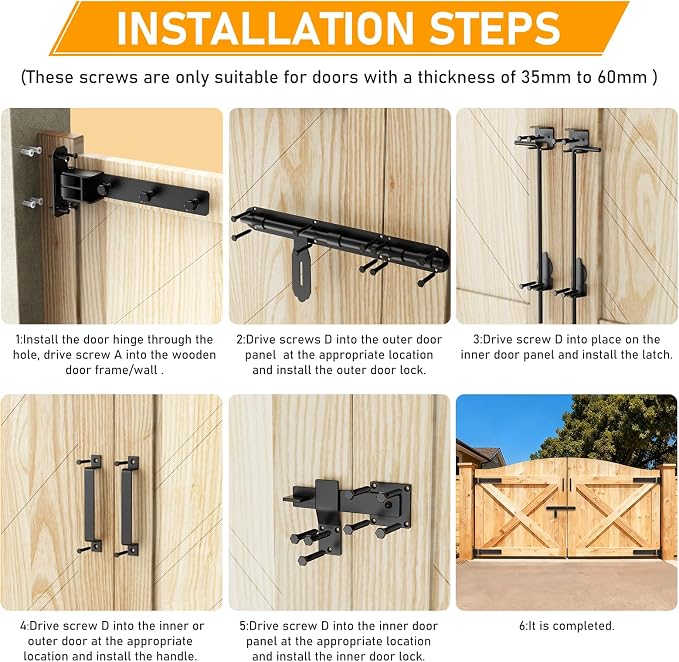 INSTALLATION STEPS

(These screws are only suitable for doors with a thickness of 35mm to 60mm )

1:Install the door hinge through the hole, drive screw A into the wooden door frame/wall .

2:Drive screws D into the outer door panel at the appropriate location and install the outer door lock.

3:Drive screw D into place on the inner door panel and install the latch.

4:Drive screw D into the inner or outer door at the appropriate location and install the handle.

5:Drive screw D into the inner door panel at the appropriate location and install the inner door lock.

6:It is completed.