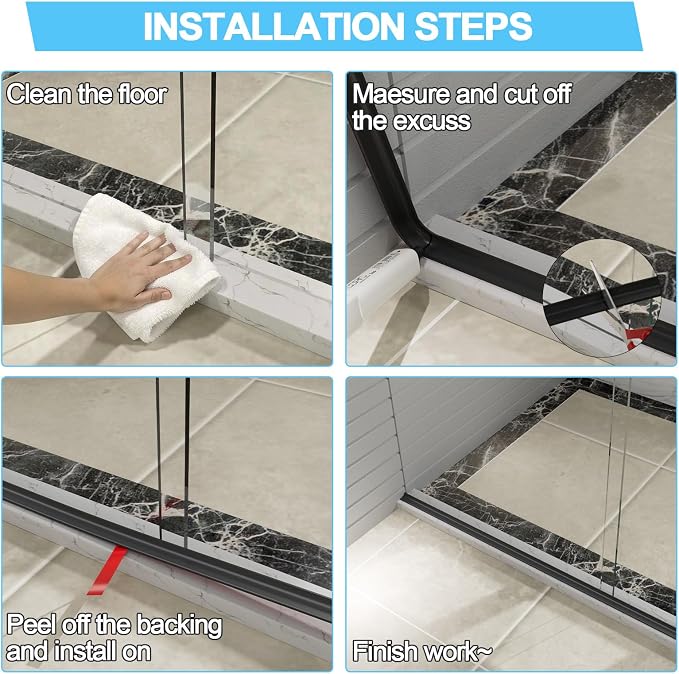 INSTALLATION STEPS

Clean the floor

Maesure and cut off the excuss

Peel off the backing and install on

Finish work~