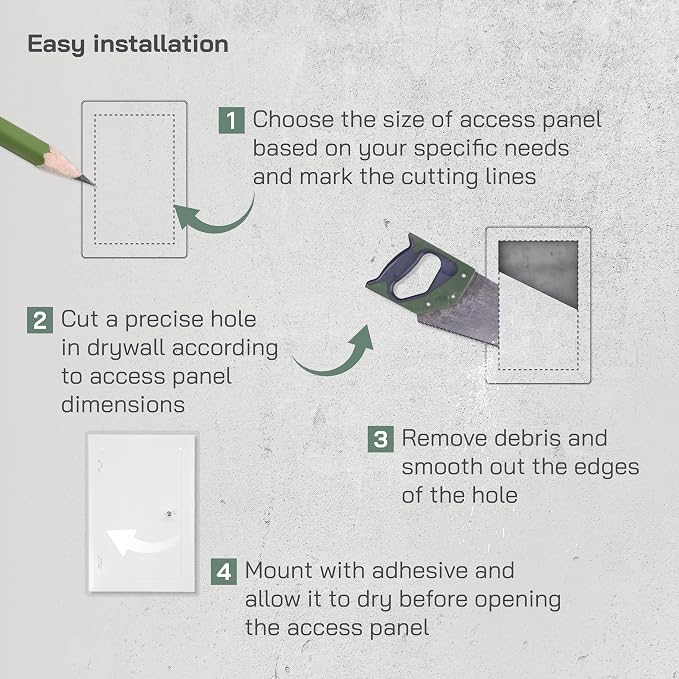 Easy installation

1 Choose the size of access panel based on your specific needs and mark the cutting lines

2 Cut a precise hole in drywall according to access panel dimensions

3 Remove debris and smooth out the edges of the hole

4 Mount with adhesive and allow it to dry before opening the access panel