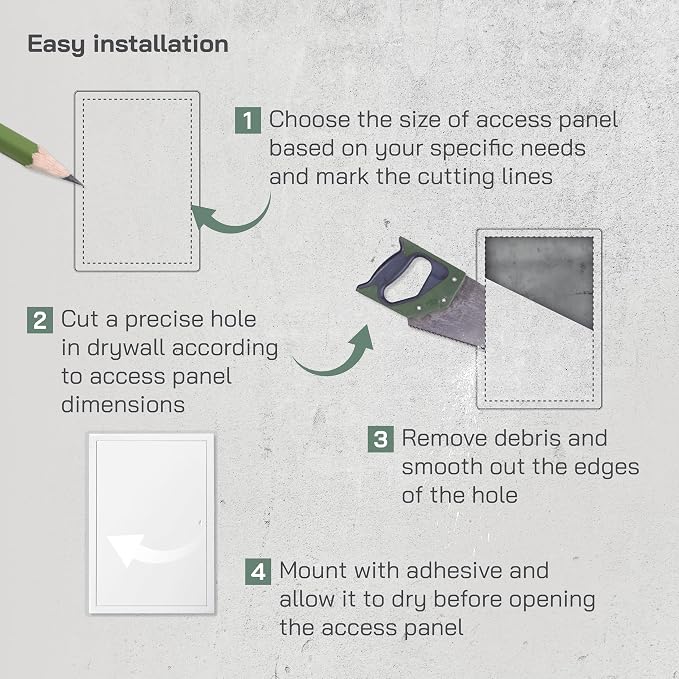 Easy installation

1 Choose the size of access panel based on your specific needs and mark the cutting lines

2 Cut a precise hole in drywall according to access panel dimensions

3 Remove debris and smooth out the edges of the hole

4 Mount with adhesive and allow it to dry before opening the access panel