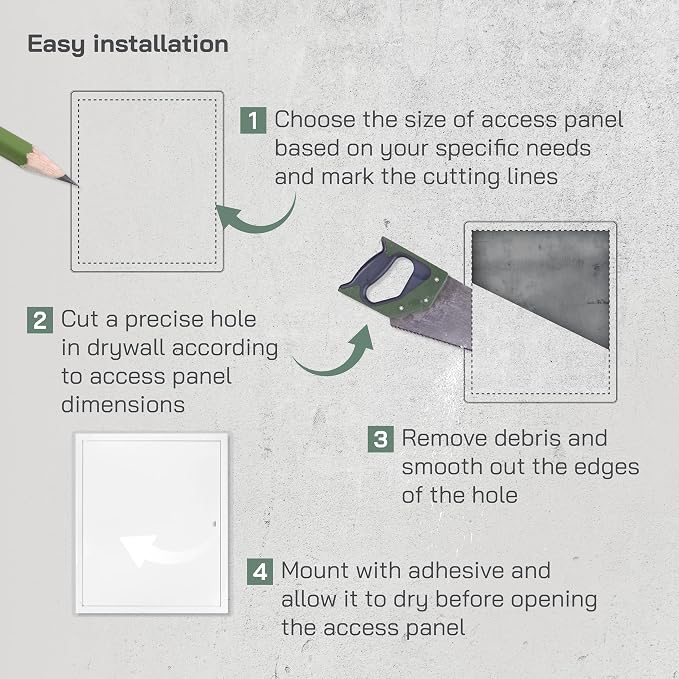 Easy installation

1 Choose the size of access panel based on your specific needs and mark the cutting lines

2 Cut a precise hole in drywall according to access panel dimensions

3 Remove debris and smooth out the edges of the hole

4 Mount with adhesive and allow it to dry before opening the access panel