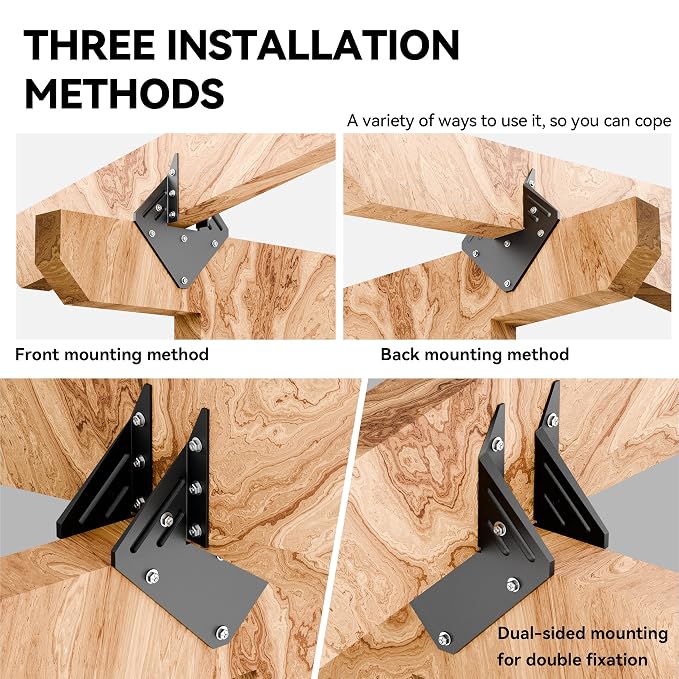 THREE INSTALLATION METHODS

A variety of ways to use it, so you can cope

Front mounting method

Back mounting method

Dual-sided mounting for double fixation