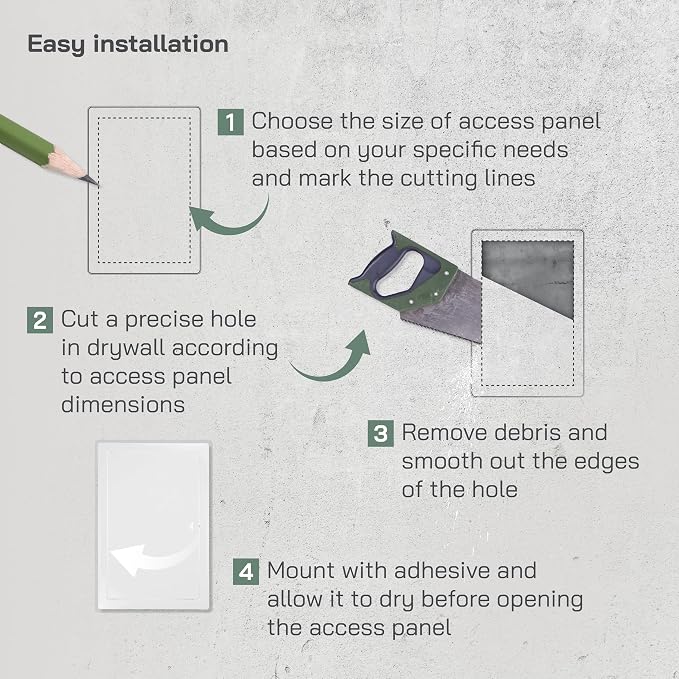 Easy installation

1 Choose the size of access panel based on your specific needs and mark the cutting lines

2 Cut a precise hole in drywall according to access panel dimensions

3 Remove debris and smooth out the edges of the hole

4 Mount with adhesive and allow it to dry before opening the access panel