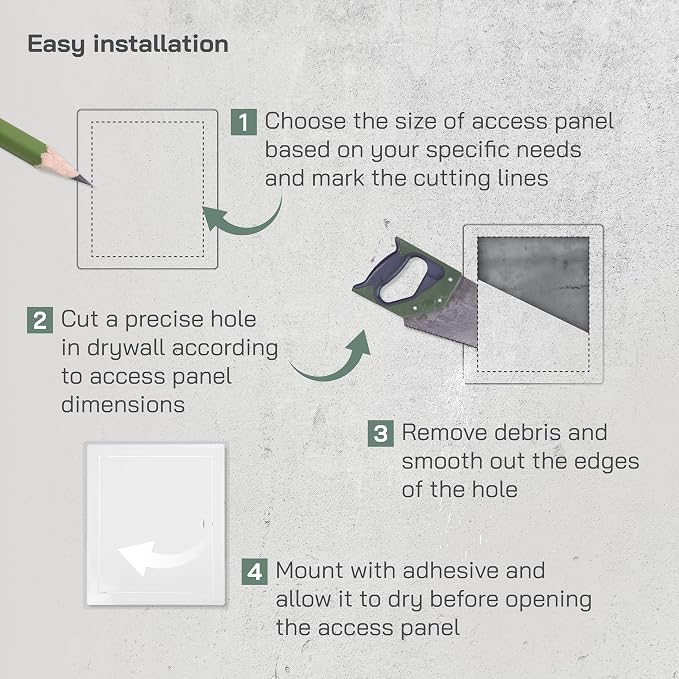 Easy installation

1 Choose the size of access panel based on your specific needs and mark the cutting lines

2 Cut a precise hole in drywall according to access panel dimensions

3 Remove debris and smooth out the edges of the hole

4 Mount with adhesive and allow it to dry before opening the access panel