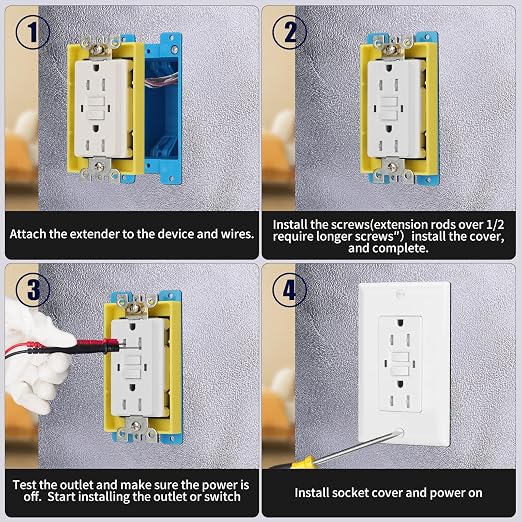 1

Attach the extender to the device and wires.

2

Install the screws(extension rods over 1/2 require longer screws") install the cover, and complete.

3

Test the outlet and make sure the power is off. Start installing the outlet or switch

4

Install socket cover and power on