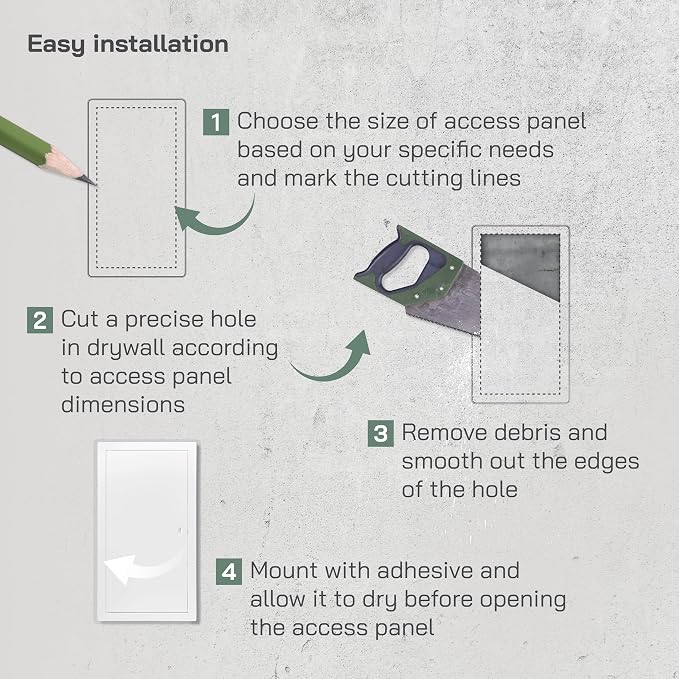 Easy installation

1 Choose the size of access panel based on your specific needs and mark the cutting lines

2 Cut a precise hole in drywall according to access panel dimensions

3 Remove debris and smooth out the edges of the hole

4 Mount with adhesive and allow it to dry before opening the access panel