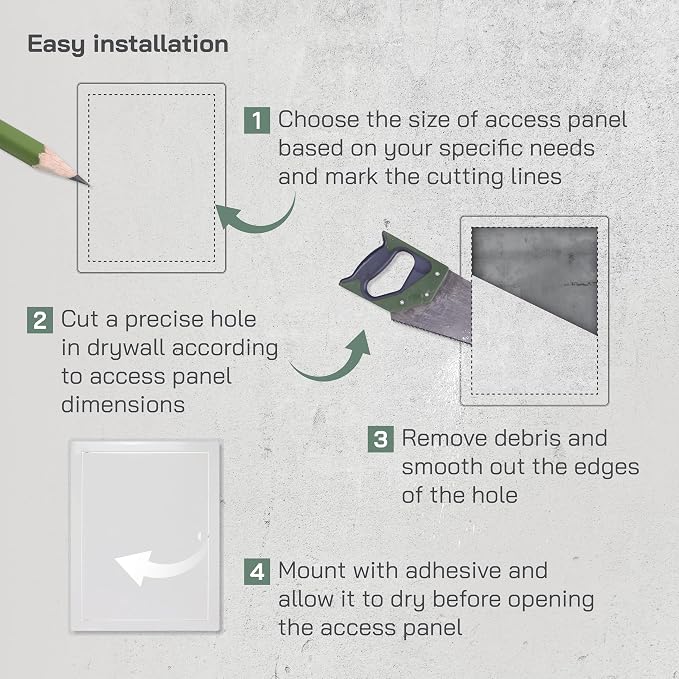 Easy installation

1 Choose the size of access panel based on your specific needs and mark the cutting lines

2 Cut a precise hole in drywall according to access panel dimensions

3 Remove debris and smooth out the edges of the hole

4 Mount with adhesive and allow it to dry before opening the access panel