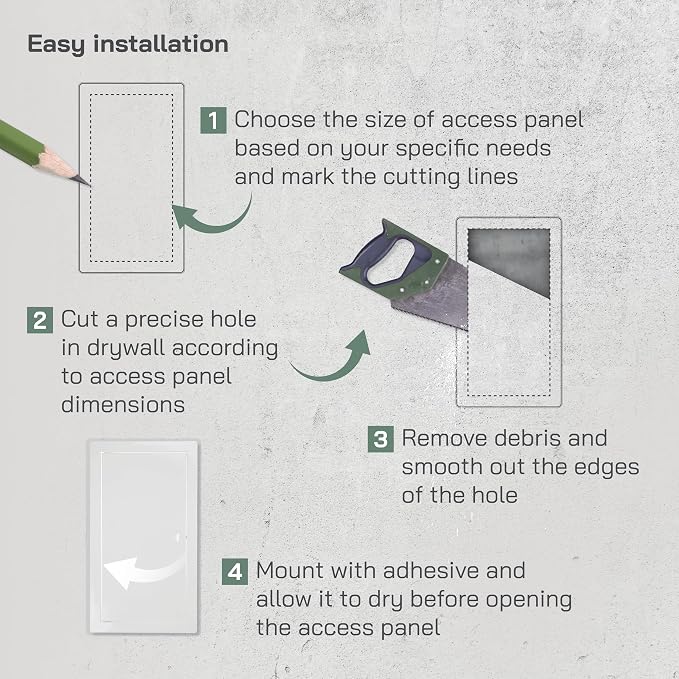 Easy installation

1 Choose the size of access panel based on your specific needs and mark the cutting lines

2 Cut a precise hole in drywall according to access panel dimensions

3 Remove debris and smooth out the edges of the hole

4 Mount with adhesive and allow it to dry before opening the access panel