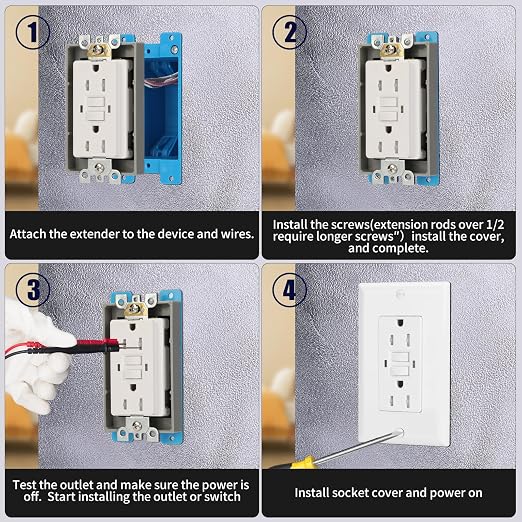 1

Attach the extender to the device and wires.

2

Install the screws(extension rods over 1/2 require longer screws") install the cover, and complete.

3

Test the outlet and make sure the power is off. Start installing the outlet or switch

4

Install socket cover and power on