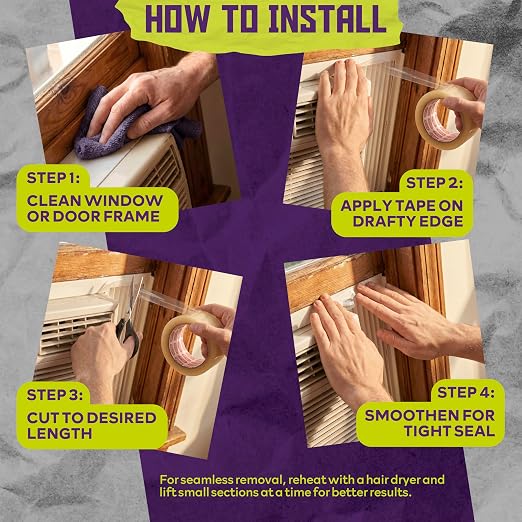 HOW TO INSTALL

STEP 1:
CLEAN WINDOW OR DOOR FRAME

STEP 2:
APPLY TAPE ON DRAFTY EDGE

STEP 3:
CUT TO DESIRED LENGTH

STEP 4:
SMOOTHEN FOR TIGHT SEAL

For seamless removal, reheat with a hair dryer and lift small sections at a time for better results.