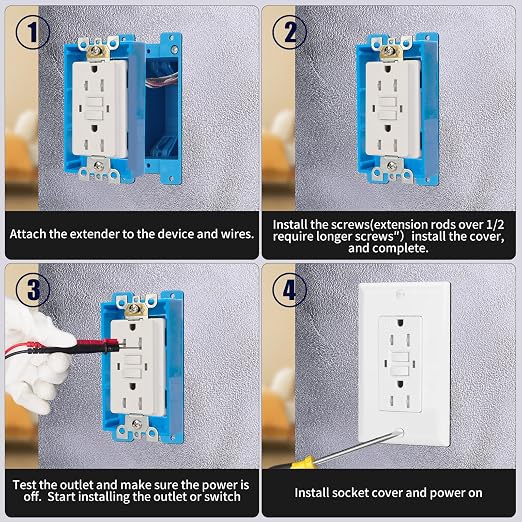 1

Attach the extender to the device and wires.

2

Install the screws(extension rods over 1/2 require longer screws") install the cover, and complete.

3

Test the outlet and make sure the power is off. Start installing the outlet or switch

4

Install socket cover and power on