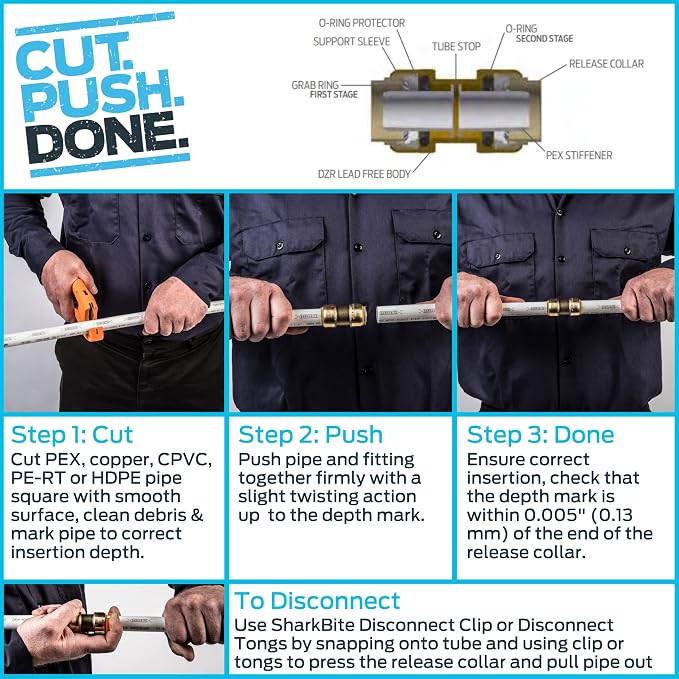 CUT.
PUSH.
DONE.

O-RING PROTECTOR
SUPPORT SLEEVE
TUBE STOP
O-RING SECOND STAGE
RELEASE COLLAR
GRAB RING FIRST STAGE
PEX STIFFENER
DZR LEAD FREE BODY

Step 1: Cut
Cut PEX, copper, CPVC, PE-RT or HDPE pipe square with smooth surface, clean debris & mark pipe to correct insertion depth.

Step 2: Push
Push pipe and fitting together firmly with a slight twisting action up to the depth mark.

Step 3: Done
Ensure correct insertion, check that the depth mark is within 0.005" (0.13 mm) of the end of the release collar.

To Disconnect
Use SharkBite Disconnect Clip or Disconnect Tongs by snapping onto tube and using clip or tongs to press the release collar and pull pipe out