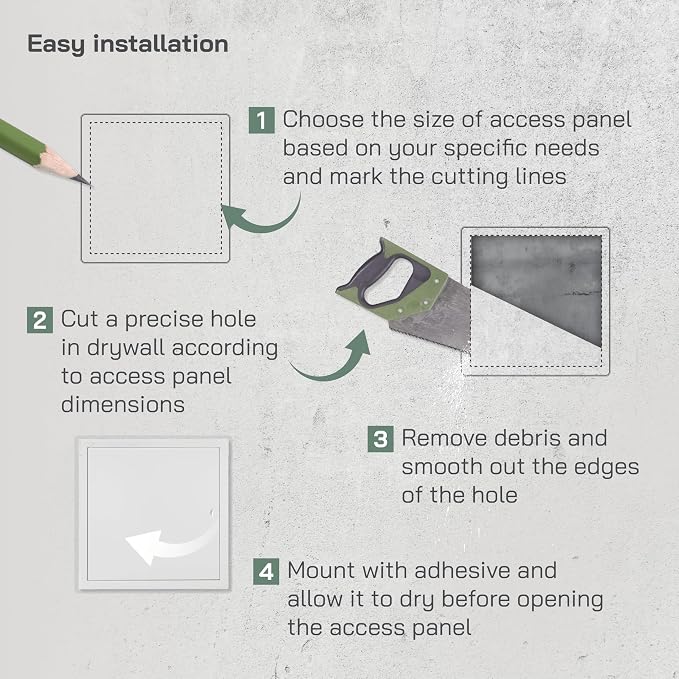 Easy installation

1 Choose the size of access panel based on your specific needs and mark the cutting lines

2 Cut a precise hole in drywall according to access panel dimensions

3 Remove debris and smooth out the edges of the hole

4 Mount with adhesive and allow it to dry before opening the access panel