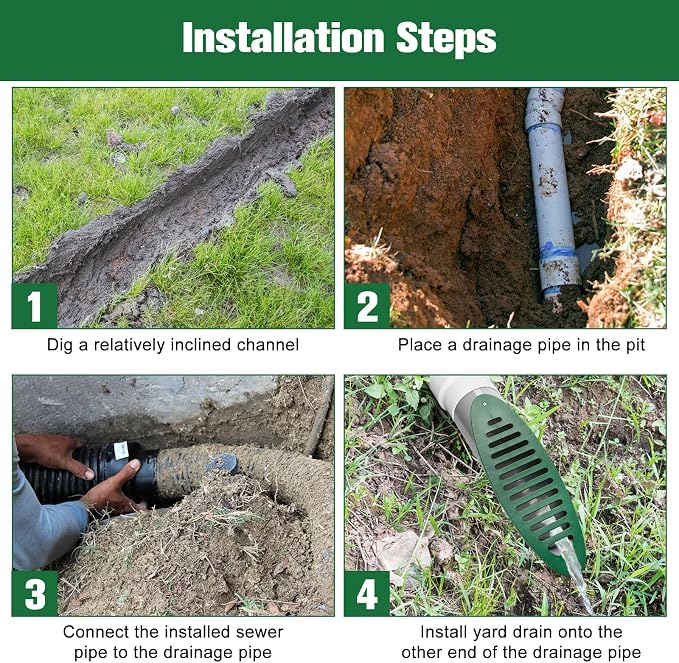 Installation Steps

1

Dig a relatively inclined channel

2

Place a drainage pipe in the pit

3

Connect the installed sewer pipe to the drainage pipe

4

Install yard drain onto the other end of the drainage pipe