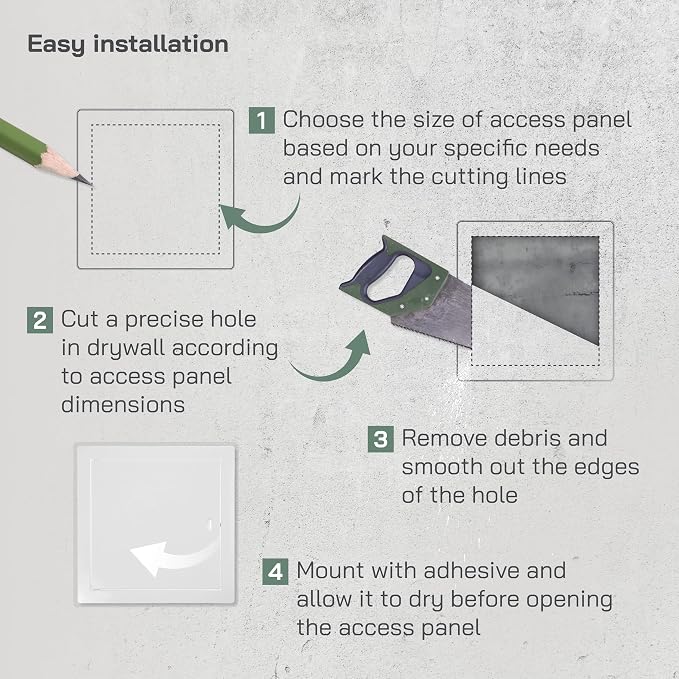 Easy installation

1 Choose the size of access panel based on your specific needs and mark the cutting lines

2 Cut a precise hole in drywall according to access panel dimensions

3 Remove debris and smooth out the edges of the hole

4 Mount with adhesive and allow it to dry before opening the access panel