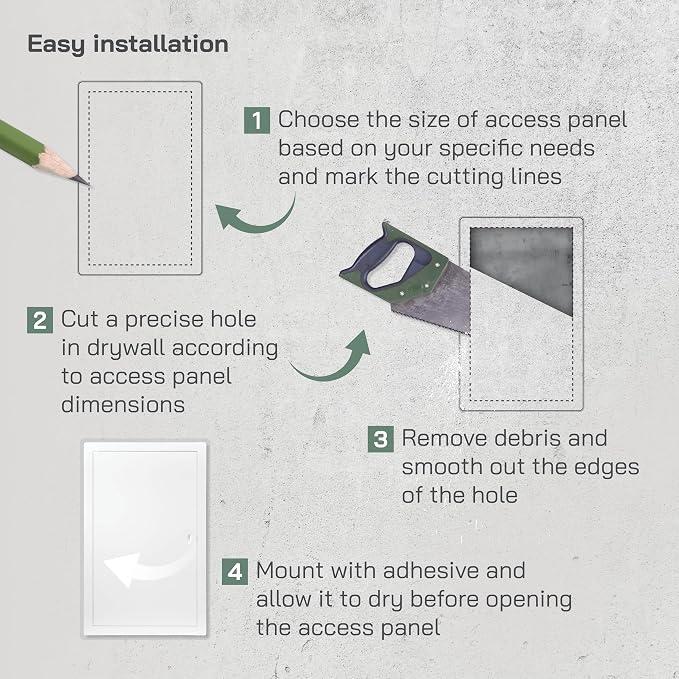 Easy installation

1 Choose the size of access panel based on your specific needs and mark the cutting lines

2 Cut a precise hole in drywall according to access panel dimensions

3 Remove debris and smooth out the edges of the hole

4 Mount with adhesive and allow it to dry before opening the access panel