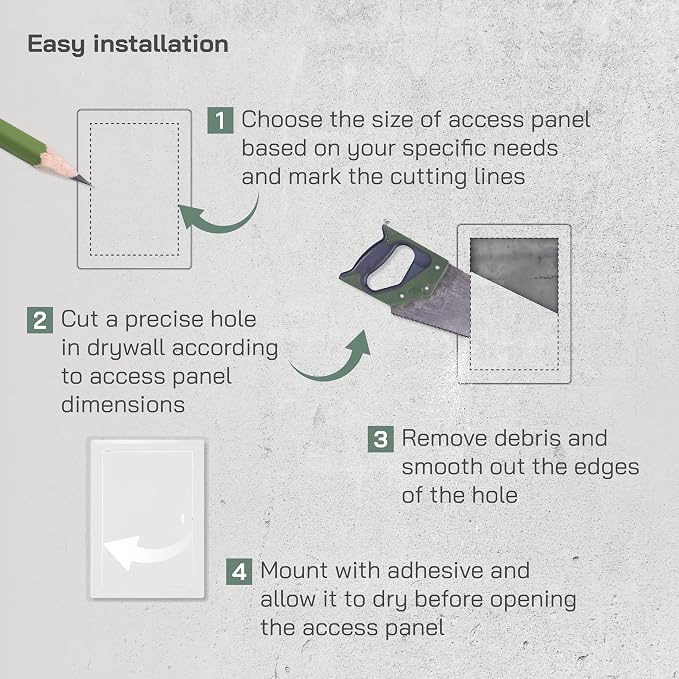 Easy installation

1 Choose the size of access panel based on your specific needs and mark the cutting lines

2 Cut a precise hole in drywall according to access panel dimensions

3 Remove debris and smooth out the edges of the hole

4 Mount with adhesive and allow it to dry before opening the access panel