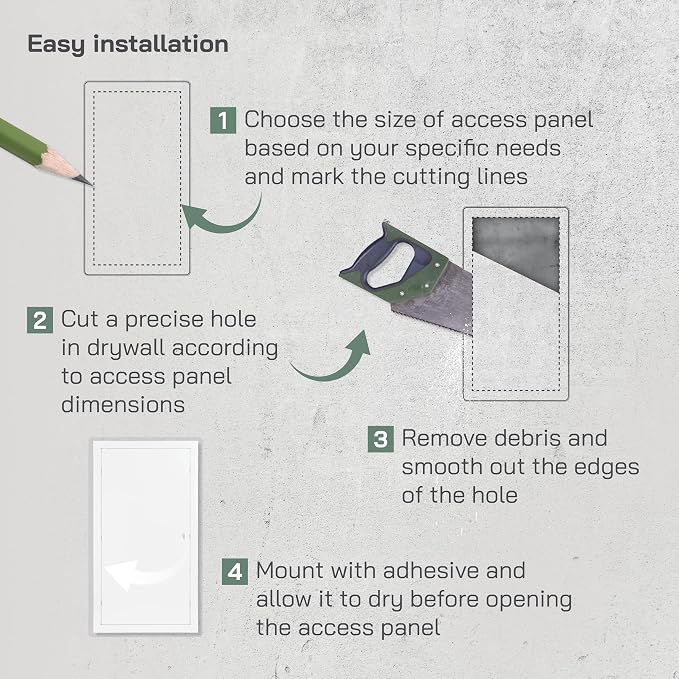 Easy installation

1 Choose the size of access panel based on your specific needs and mark the cutting lines

2 Cut a precise hole in drywall according to access panel dimensions

3 Remove debris and smooth out the edges of the hole

4 Mount with adhesive and allow it to dry before opening the access panel