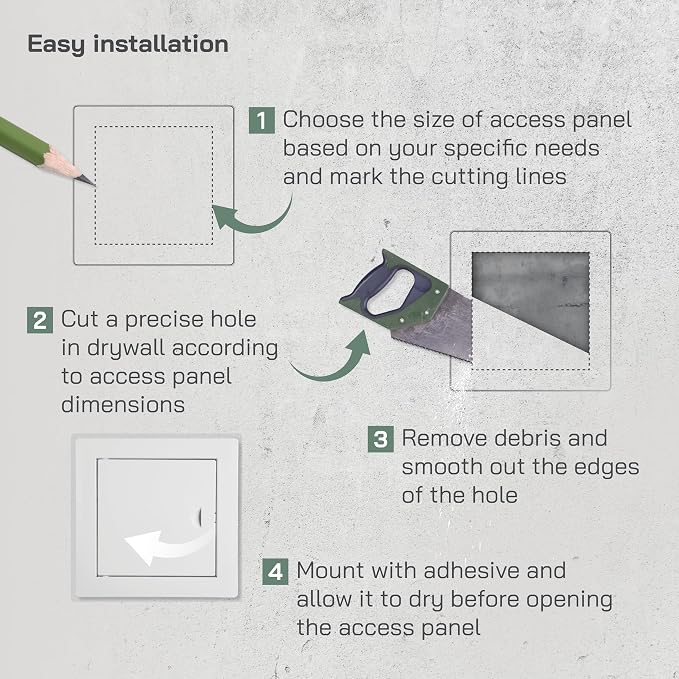 Easy installation

1 Choose the size of access panel based on your specific needs and mark the cutting lines

2 Cut a precise hole in drywall according to access panel dimensions

3 Remove debris and smooth out the edges of the hole

4 Mount with adhesive and allow it to dry before opening the access panel