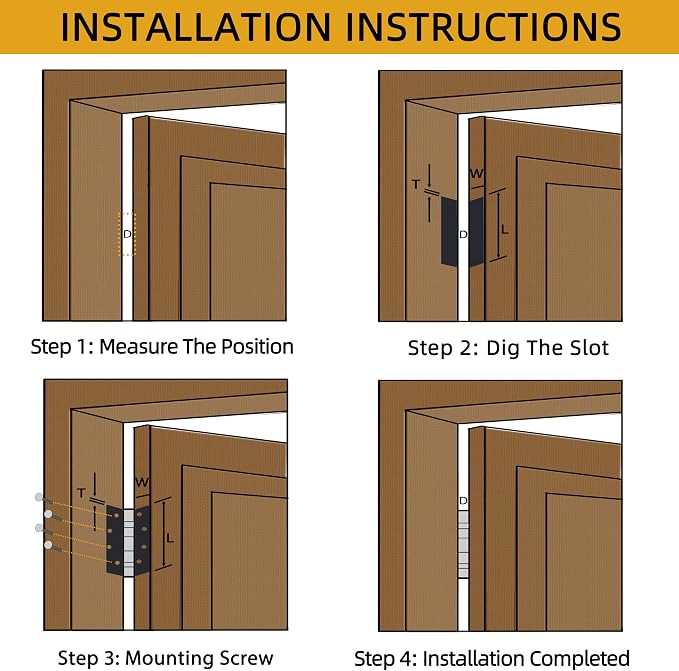 INSTALLATION INSTRUCTIONS

D

Step 1: Measure The Position

T
W
D
L

Step 2: Dig The Slot

T
W
L

Step 3: Mounting Screw

D

Step 4: Installation Completed